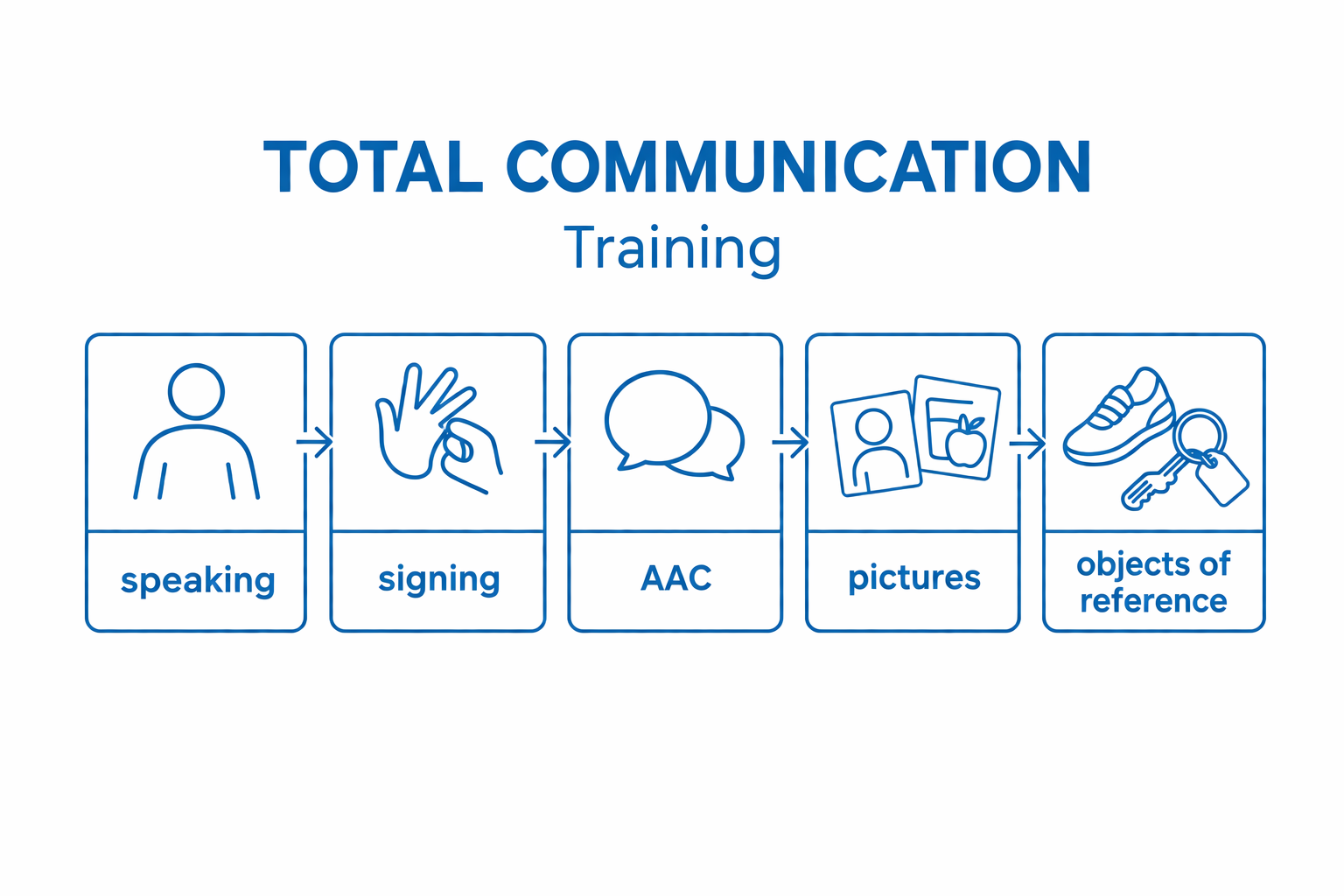 TOTAL COMMUNICATION
Training

speaking

signing

AAC

pictures

objects of reference